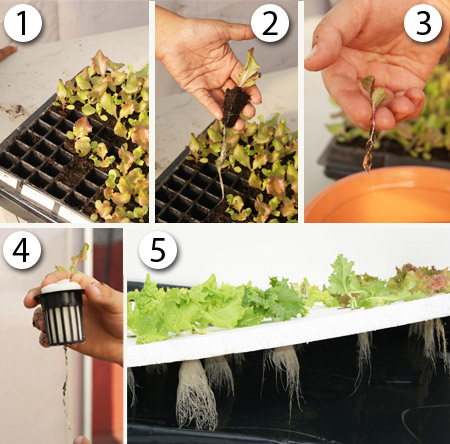 1

2

3

4

5